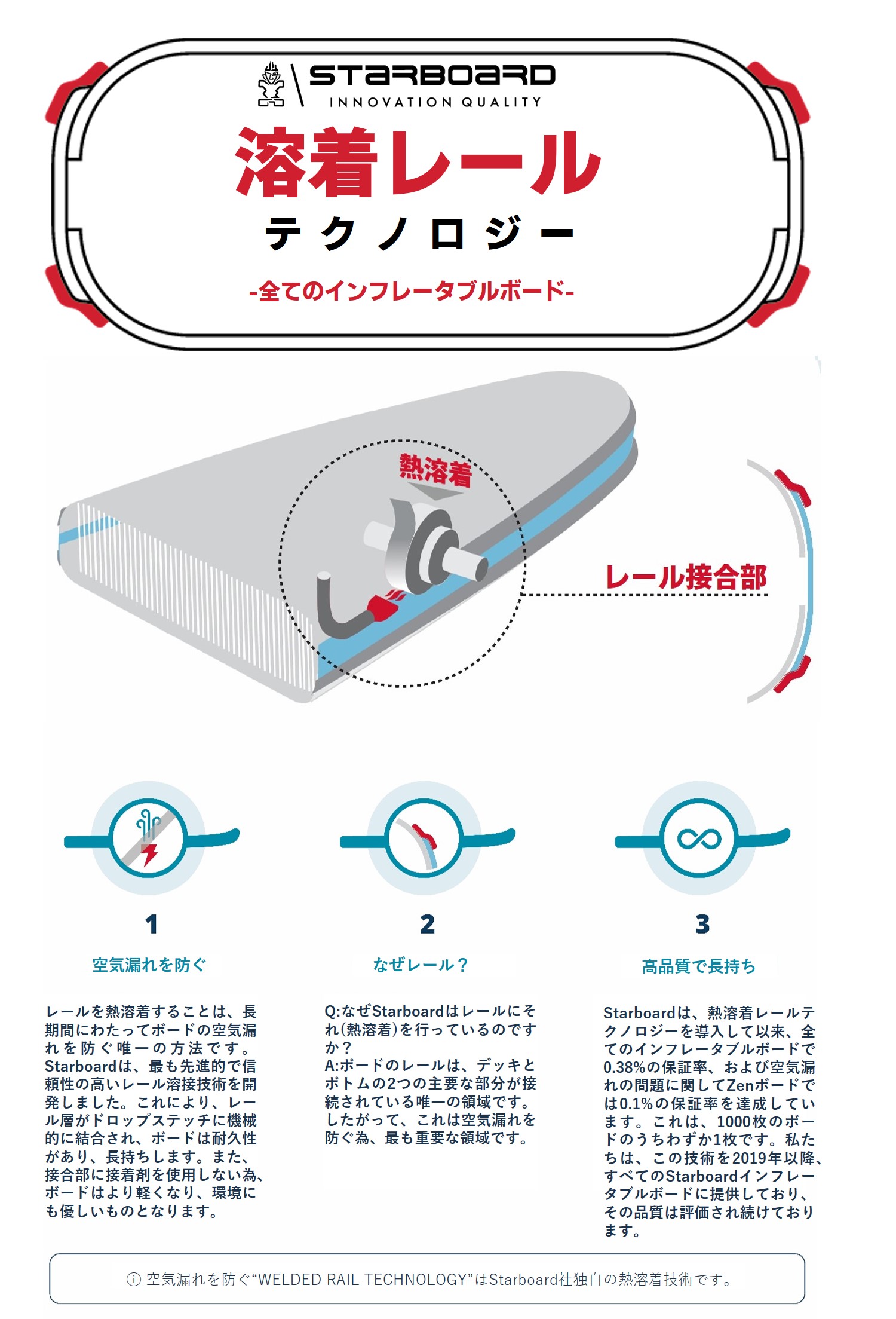 STARBOARD
INNOVATION QUALITY

溶着レール
テクノロジー
-全てのインフレータブルボード-

熱溶着

レール接合部

1
空気漏れを防ぐ

レールを熱溶着することは、長期間にわたってボードの空気漏れを防ぐ唯一の方法です。Starboardは、最も先進的で信頼性の高いレール溶接技術を開発しました。これにより、レール層がドロップステッチに機械的に結合され、ボードは耐久性があり、長持ちします。また、接合部に接着剤を使用しない為、ボードはより軽くなり、環境にも優しいものとなります。

2
なぜレール？

Q:なぜStarboardはレールにそれ(熱溶着)を行っているのですか？
A:ボードのレールは、デッキとボトムの2つの主要な部分が接続されている唯一の領域です。したがって、これは空気漏れを防ぐ為、最も重要な領域です。

3
高品質で長持ち

Starboardは、熱溶着レールテクノロジーを導入して以来、全てのインフレータブルボードで0.38%の保証率、および空気漏れの問題に関してZenボードでは0.1%の保証率を達成しています。これは、1000枚のボードのうちわずか1枚です。私たちは、この技術を2019年以降、すべてのStarboardインフレータブルボードに提供しており、その品質は評価され続けております。

ⓘ 空気漏れを防ぐ“WELDED RAIL TECHNOLOGY”はStarboard社独自の熱溶着技術です。